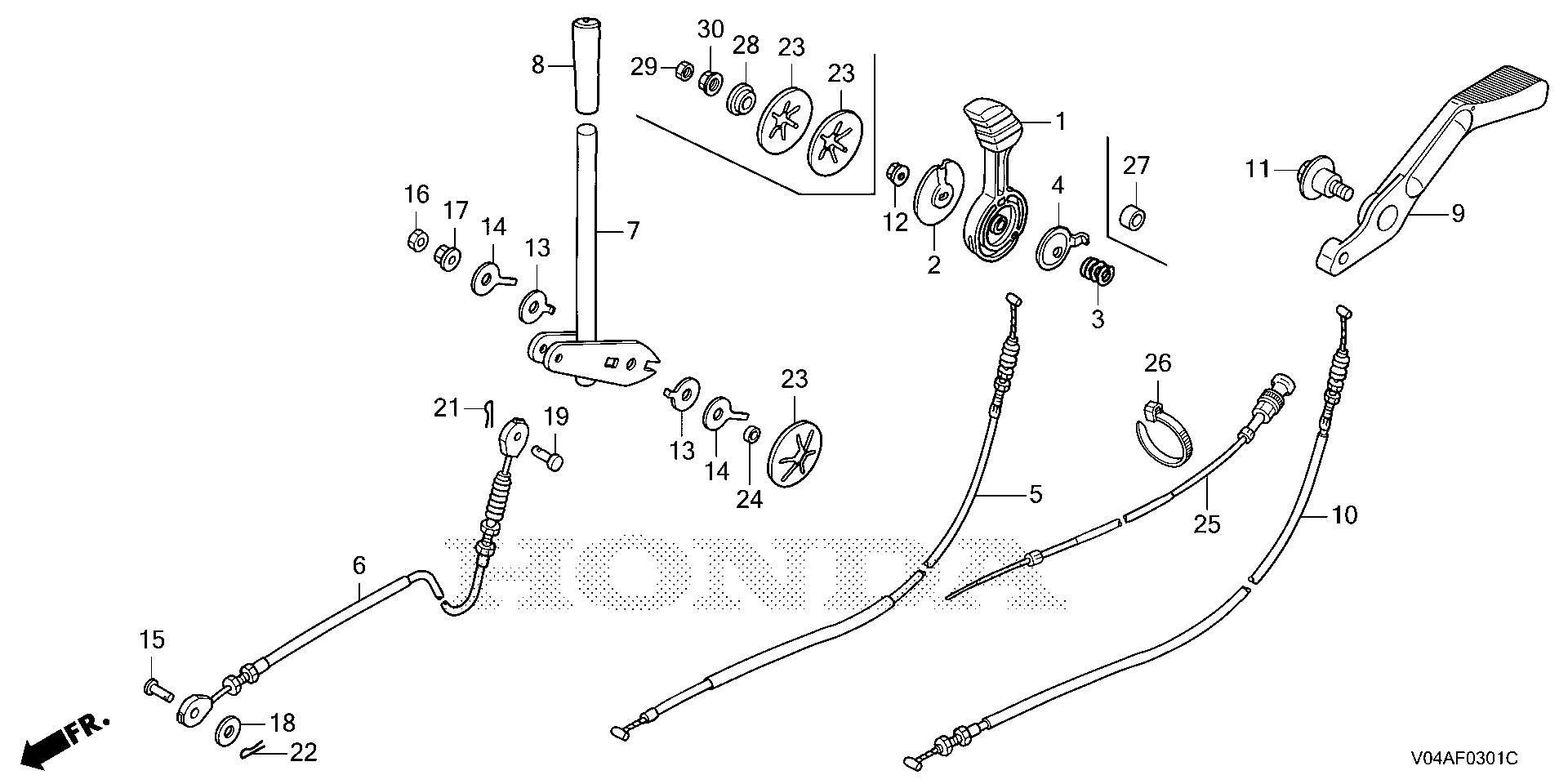 8
29
30
28
23
23
1
27
11
9
16
17
14
13
7
12
2
4
3
21
19
13
14
24
23
26
5
25
10
6
HONDA
15
18
22
FR.
V04AF0301C